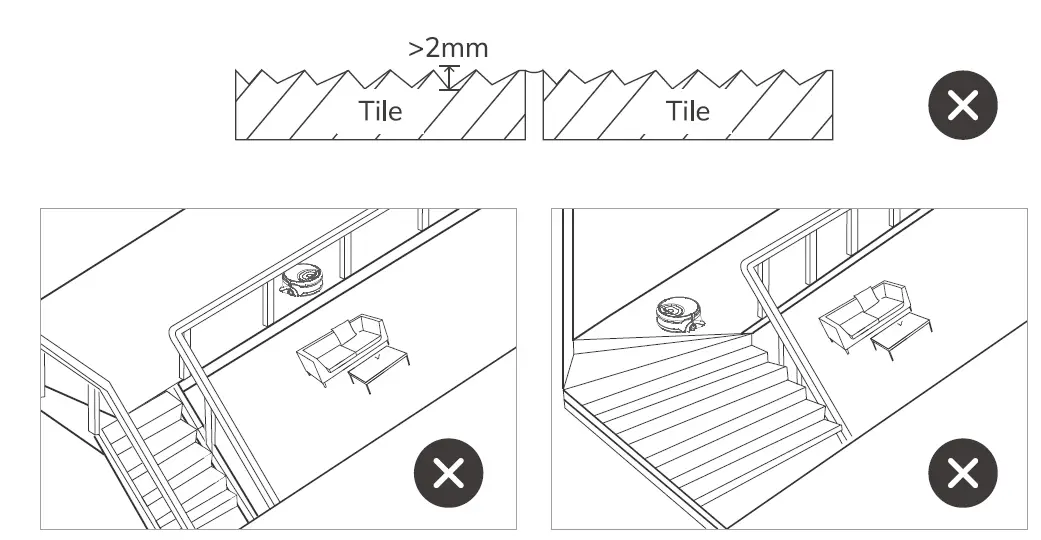 >2mm

Tile

Tile