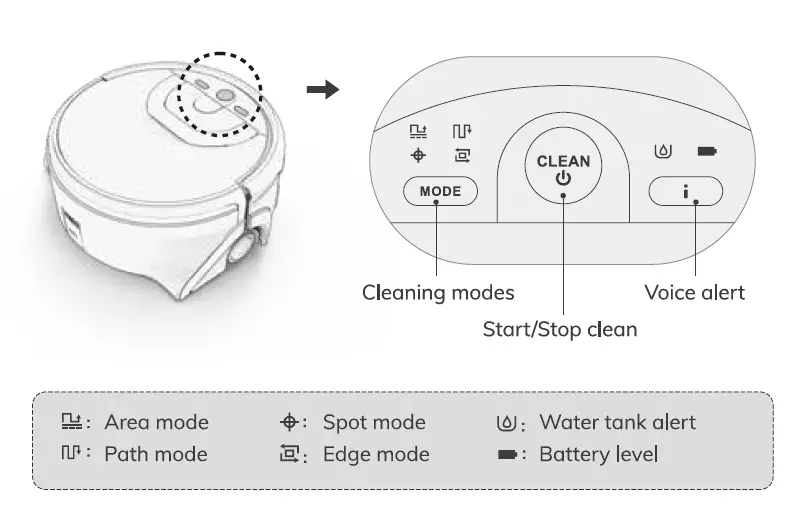 MODE

CLEAN

i

Cleaning modes

Start/Stop clean

Voice alert

: Area mode
: Path mode
: Spot mode
: Edge mode
: Water tank alert
: Battery level