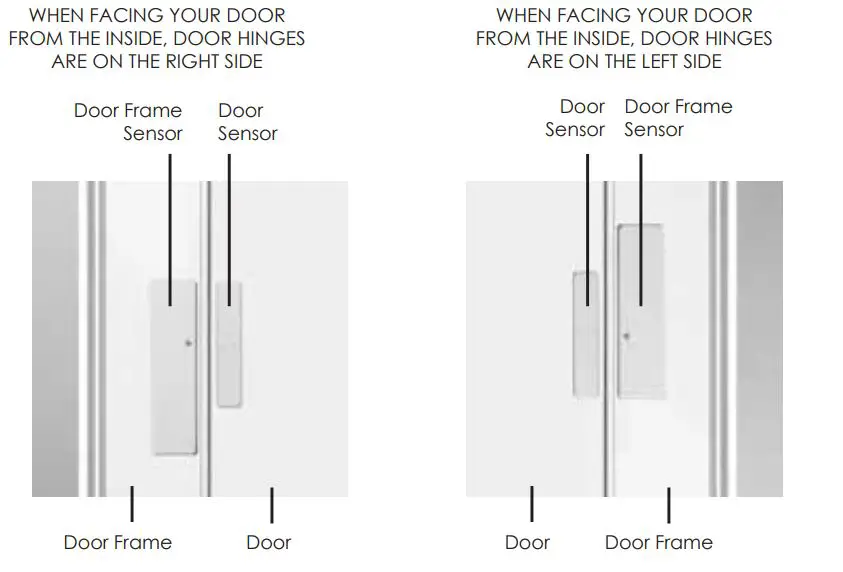 WHEN FACING YOUR DOOR FROM THE INSIDE, DOOR HINGES ARE ON THE RIGHT SIDE

Door Frame Sensor

Door Sensor

Door Frame

Door

WHEN FACING YOUR DOOR FROM THE INSIDE, DOOR HINGES ARE ON THE LEFT SIDE

Door Sensor

Door Frame Sensor

Door

Door Frame