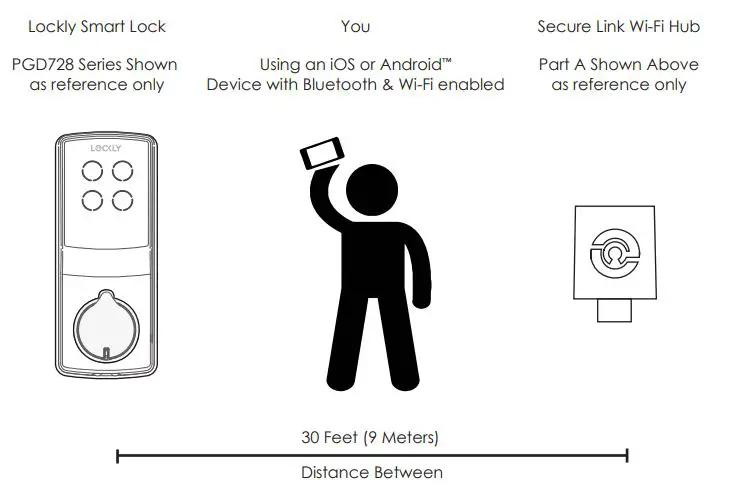 Lockly Smart Lock

PGD728 Series Shown as reference only

You

Using an iOS or Android™ Device with Bluetooth & Wi-Fi enabled

Secure Link Wi-Fi Hub

Part A Shown Above as reference only

LOCKLY

30 Feet (9 Meters)

Distance Between