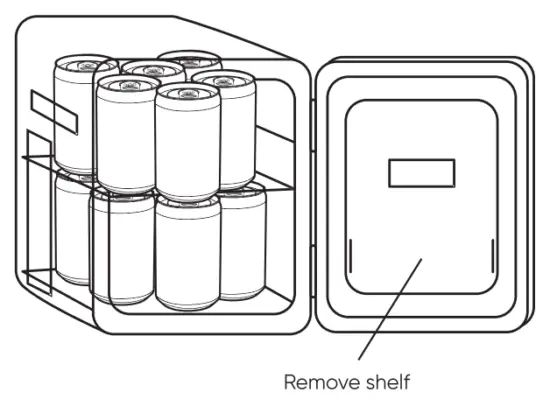 Remove shelf