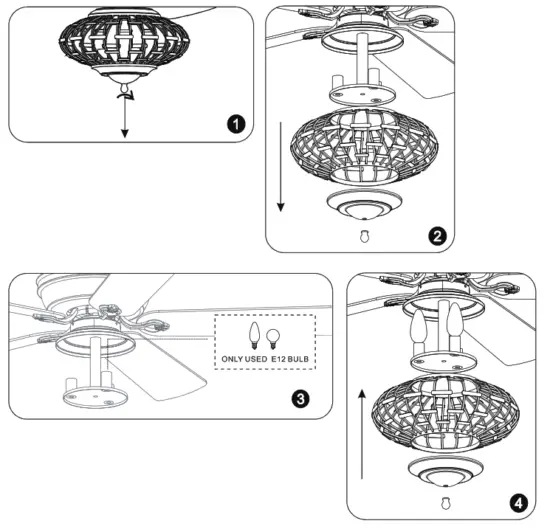 1

2

ONLY USED E12 BULB

3

4