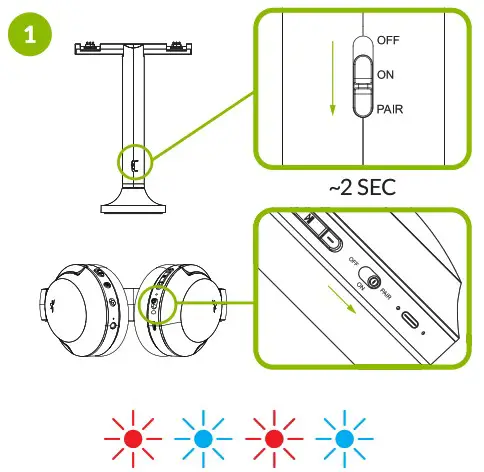 1

OFF
ON
PAIR

~2 SEC

OFF
ON
PAIR