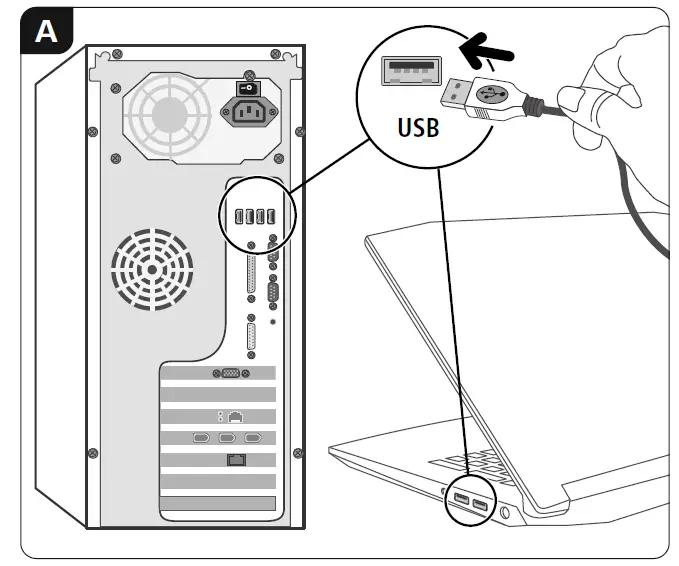 A

USB