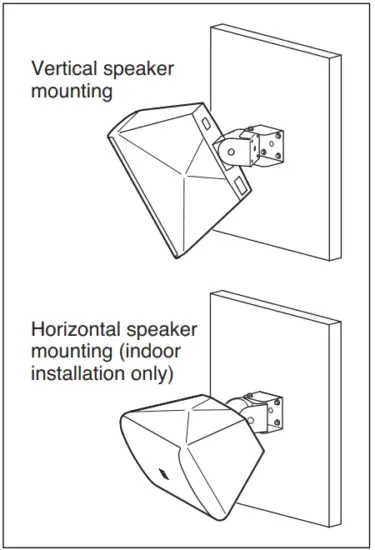 Vertical speaker mounting

Horizontal speaker mounting (indoor installation only)