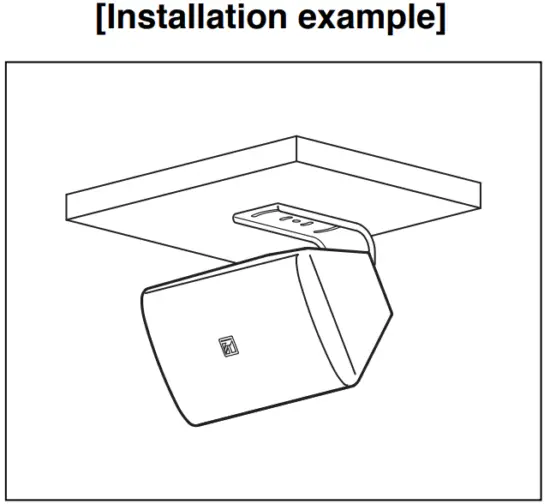 [Installation example]