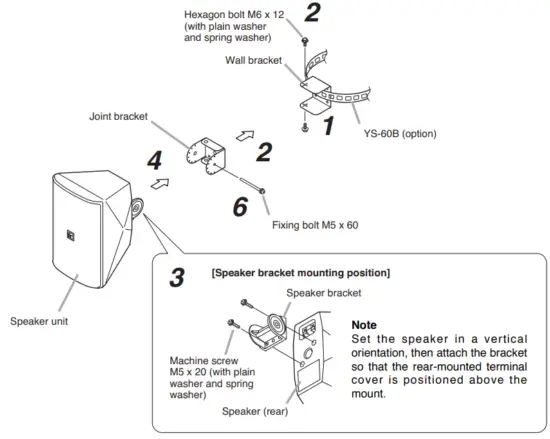 Hexagon bolt M6 x 12 (with plain washer and spring washer)

2

Wall bracket

1

YS-60B (option)

Joint bracket

2

4

6

Fixing bolt M5 x 60

Speaker unit

3

[Speaker bracket mounting position]

Speaker bracket

Machine screw M5 x 20 (with plain washer and spring washer)

Speaker (rear)

Note
Set the speaker in a vertical orientation, then attach the bracket so that the rear-mounted terminal cover is positioned above the mount.