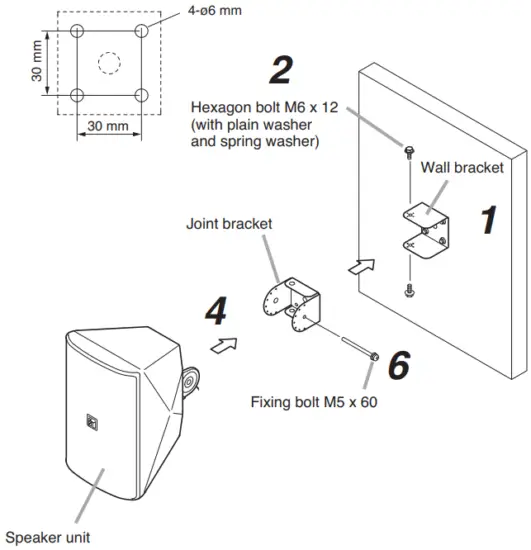 4-ø6 mm
30 mm
30 mm

2

Hexagon bolt M6 x 12 (with plain washer and spring washer)

Wall bracket

1

Joint bracket

4

6

Fixing bolt M5 x 60

Speaker unit