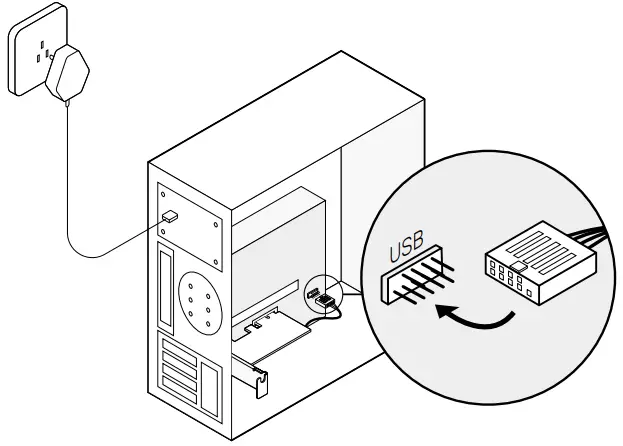 USB