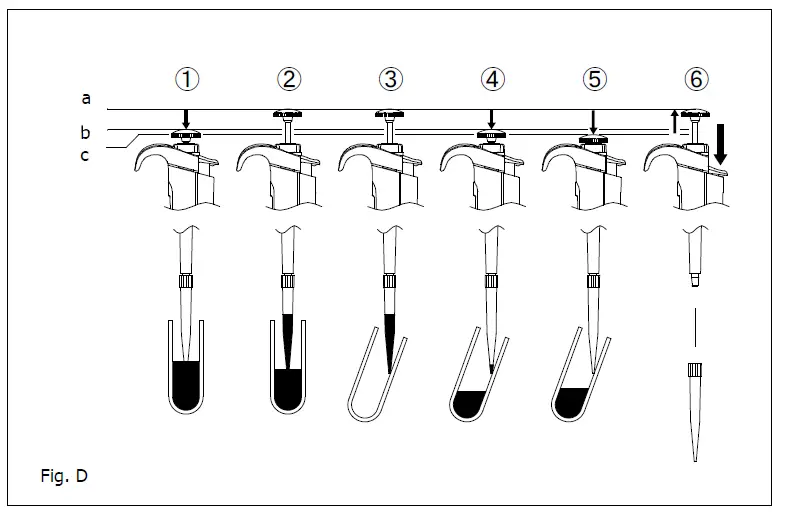 ① ② ③ ④ ⑤ ⑥

a

b

c

Fig. D