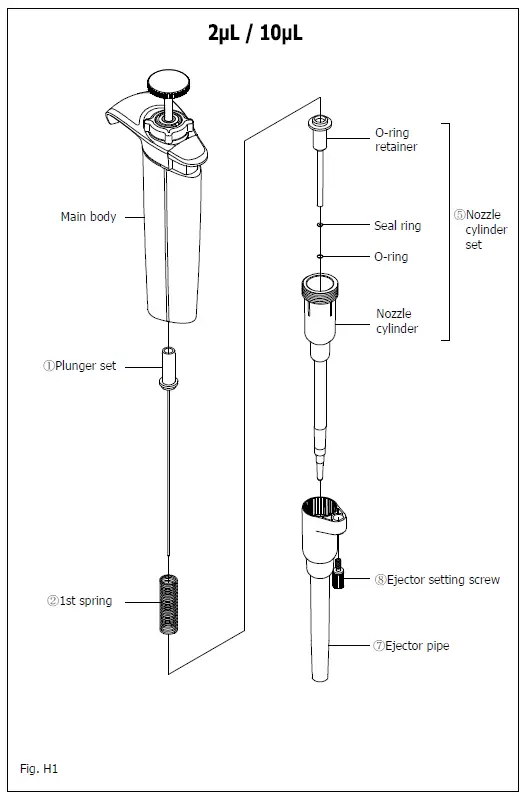 2μL / 10μL

Main body

①Plunger set

②1st spring

O-ring retainer

Seal ring

O-ring

Nozzle cylinder

⑤Nozzle cylinder set

⑧Ejector setting screw

⑦Ejector pipe

Fig. H1