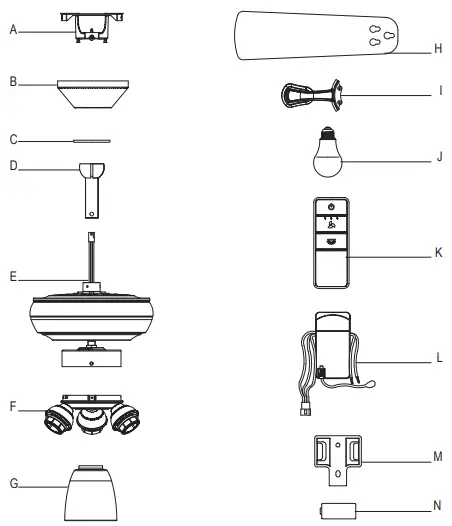 A
B
C
D
E
F
G
H
I
J
K
L
M
N