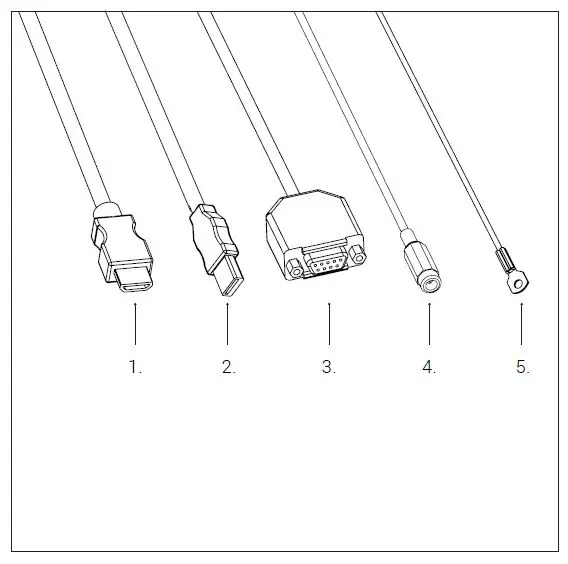 1.

2.

3.

4.

5.