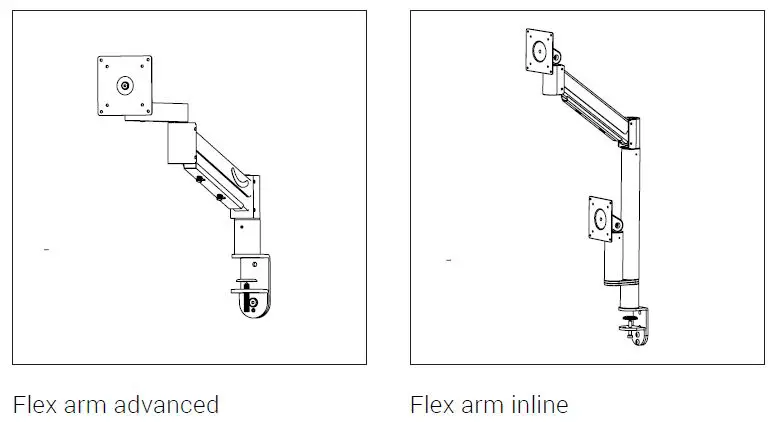 Flex arm advanced

Flex arm inline