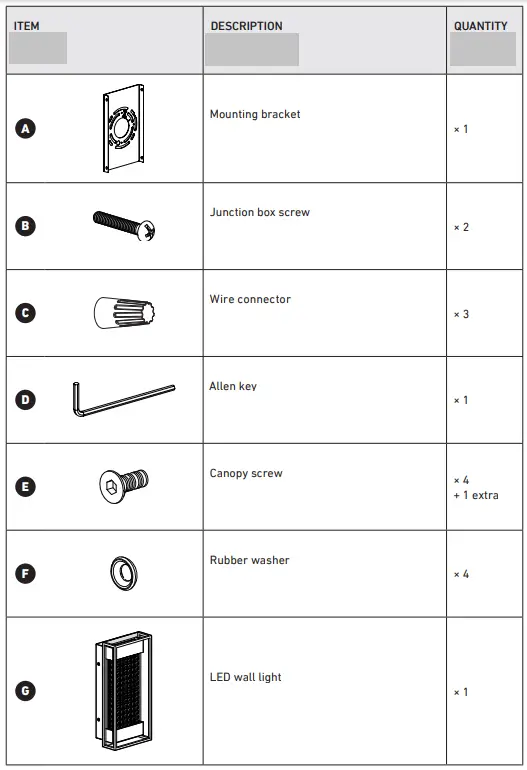 | ITEM | DESCRIPTION | QUANTITY |
|---|---|---|
| A | Mounting bracket | × 1 |
| B | Junction box screw | × 2 |
| C | Wire connector | × 3 |
| D | Allen key | × 1 |
| E | Canopy screw | × 4 + 1 extra |
| F | Rubber washer | × 4 |
| G | LED wall light | × 1 |