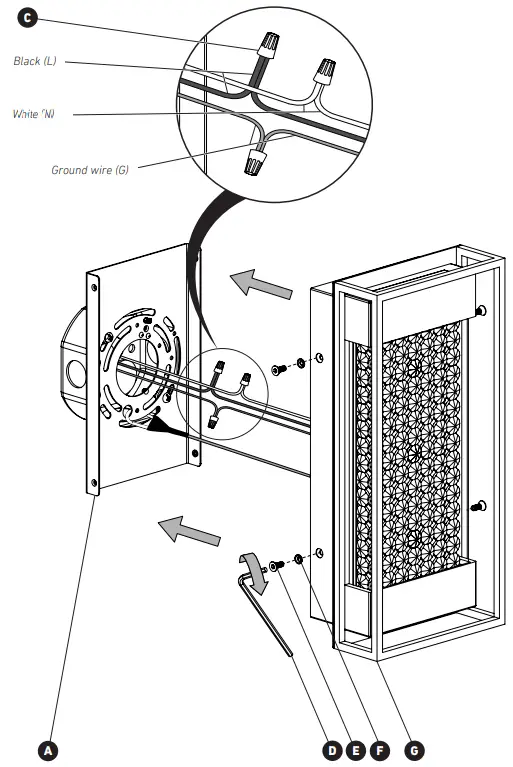 C
Black (L)
White (N)
Ground wire (G)
A
D
E
F
G