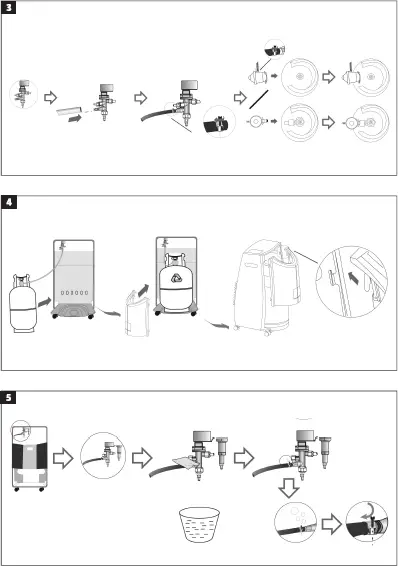 3

4

5