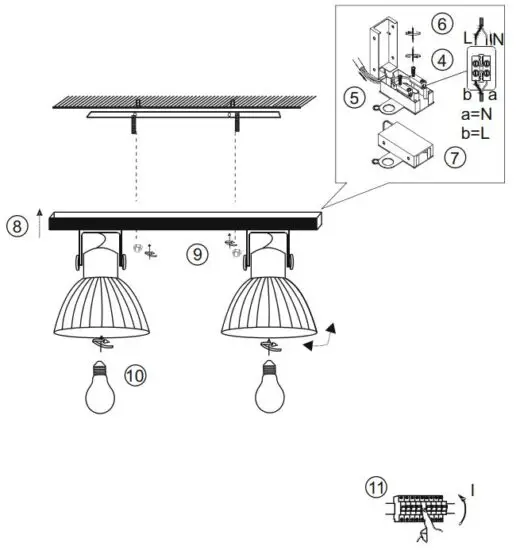 ⑥
L N
④
⑤
b a
a=N
b=L
⑦
⑧
⑨
⑩
⑪
I