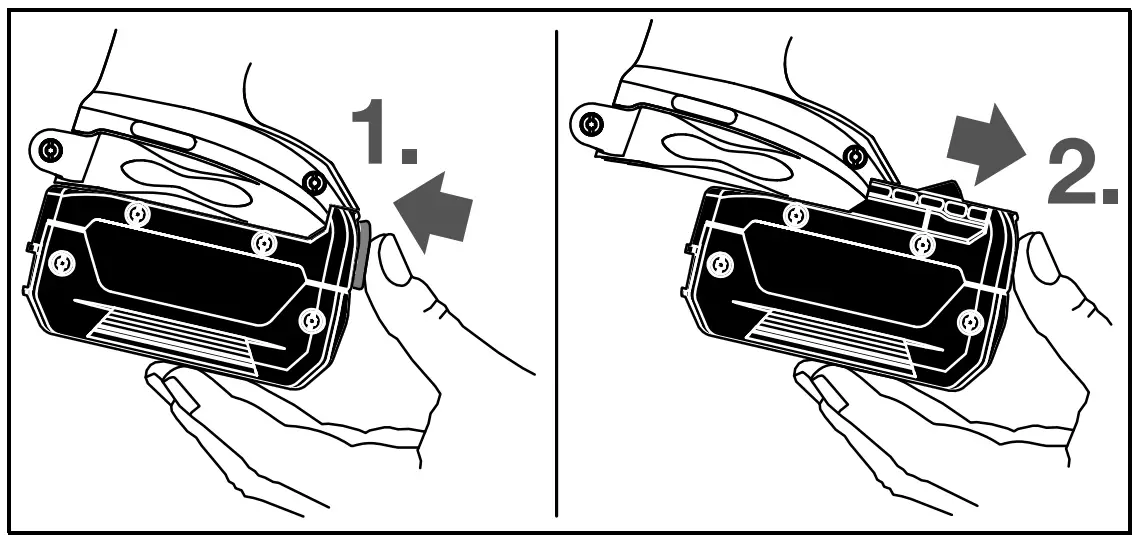 1.

2.