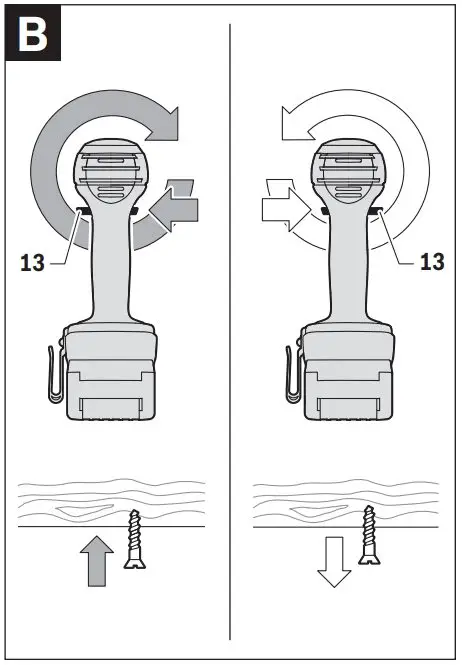 B

13

13