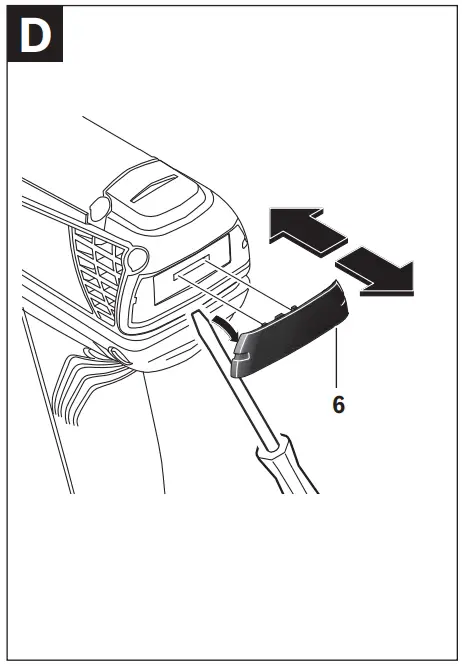 D

6