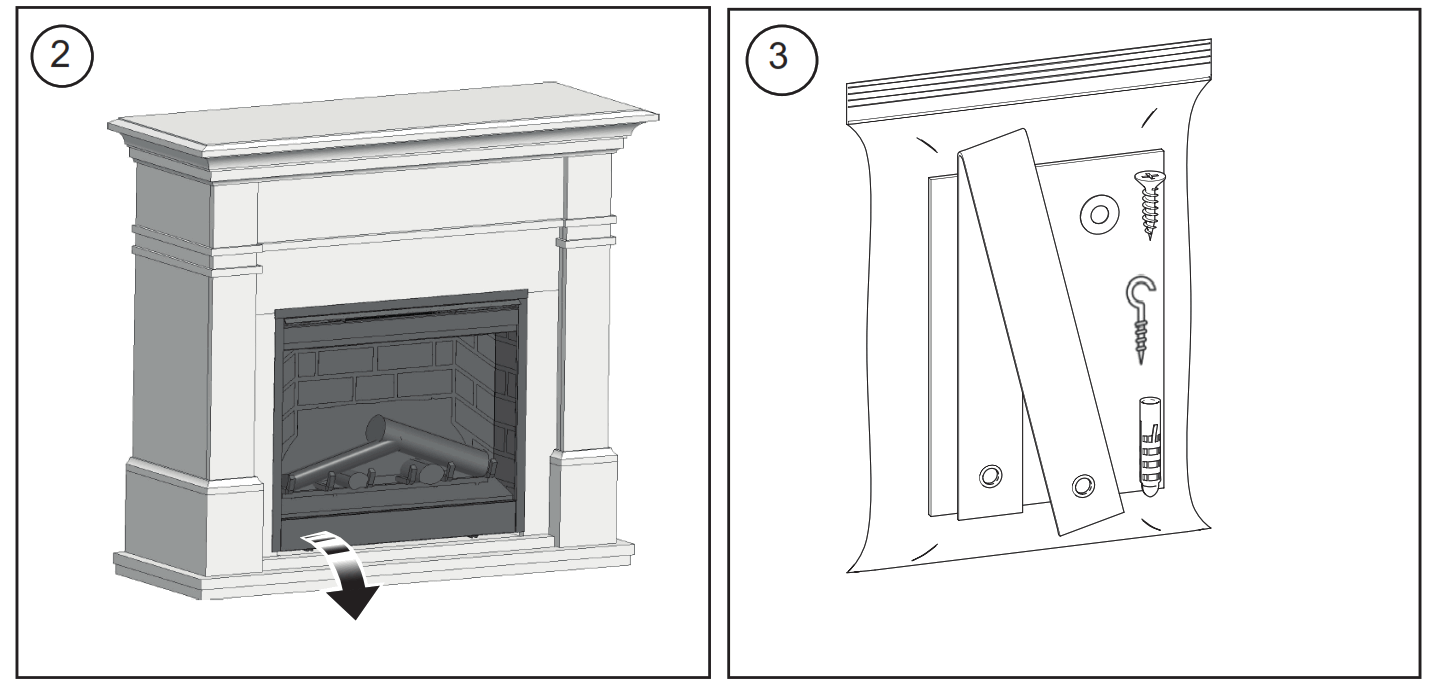 2

3