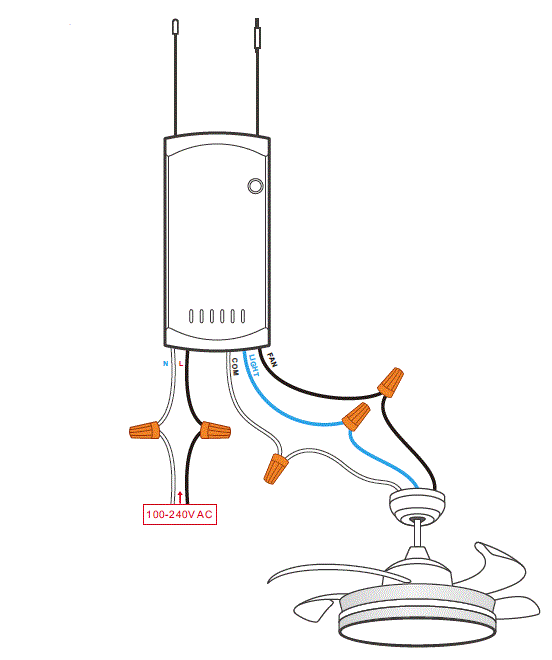 N L COM LIGHT FAN

100-240V AC