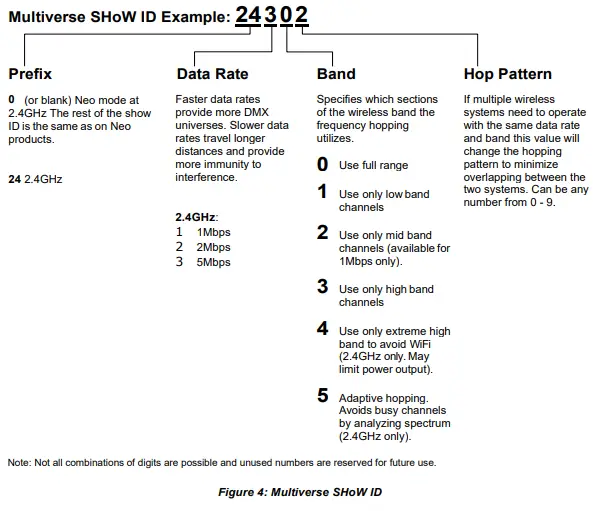 Multiverse SHoW ID Example: 24 3 0 2

Prefix

0 (or blank) Neo mode at 2.4GHz The rest of the show ID is the same as on Neo products.

24 2.4GHz

Data Rate

Faster data rates provide more DMX universes. Slower data rates travel longer distances and provide more immunity to interference.

2.4GHz:
1 1Mbps
2 2Mbps
3 5Mbps

Band

Specifies which sections of the wireless band the frequency hopping utilizes.

0 Use full range

1 Use only low band channels

2 Use only mid band channels (available for 1Mbps only).

3 Use only high band channels

4 Use only extreme high band to avoid WiFi (2.4GHz only. May limit power output).

5 Adaptive hopping. Avoids busy channels by analyzing spectrum (2.4GHz only).

Hop Pattern

If multiple wireless systems need to operate with the same data rate and band this value will change the hopping pattern to minimize overlapping between the two systems. Can be any number from 0 - 9.

Note: Not all combinations of digits are possible and unused numbers are reserved for future use.

Figure 4: Multiverse SHoW ID