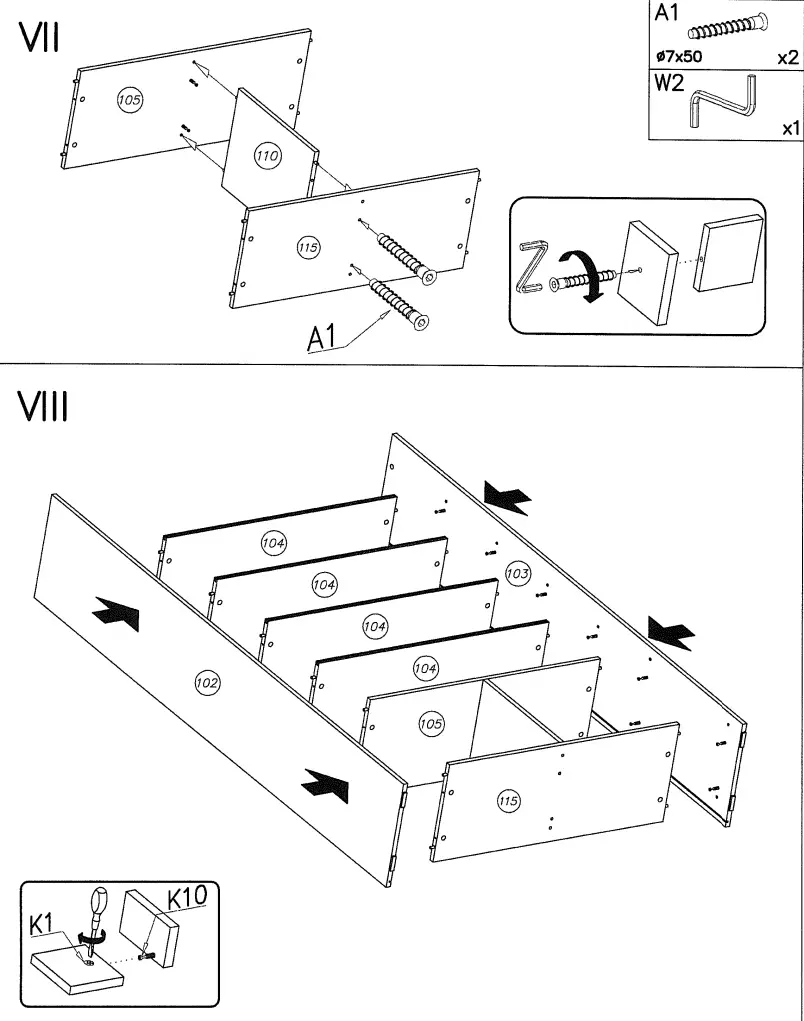 VII

A1

ø7x50 x2

W2

x1

105

110

115

A1

VIII

104

104

104

104

103

102

105

115

K1

K10