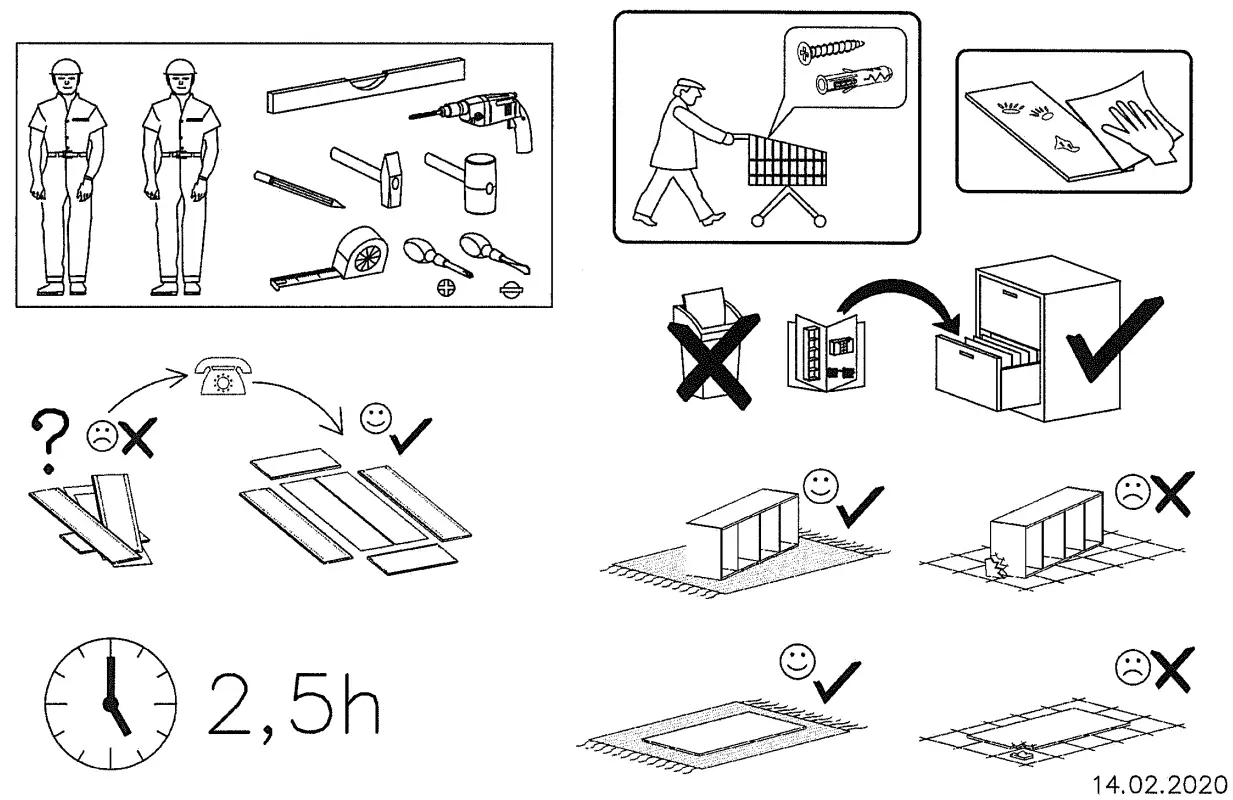 ?

2,5h

14.02.2020