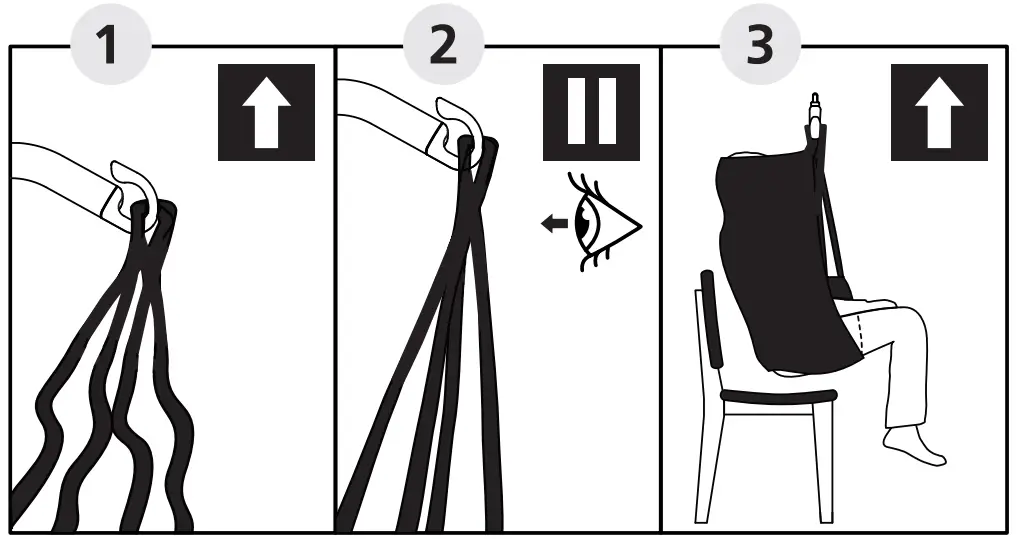 1

2

3