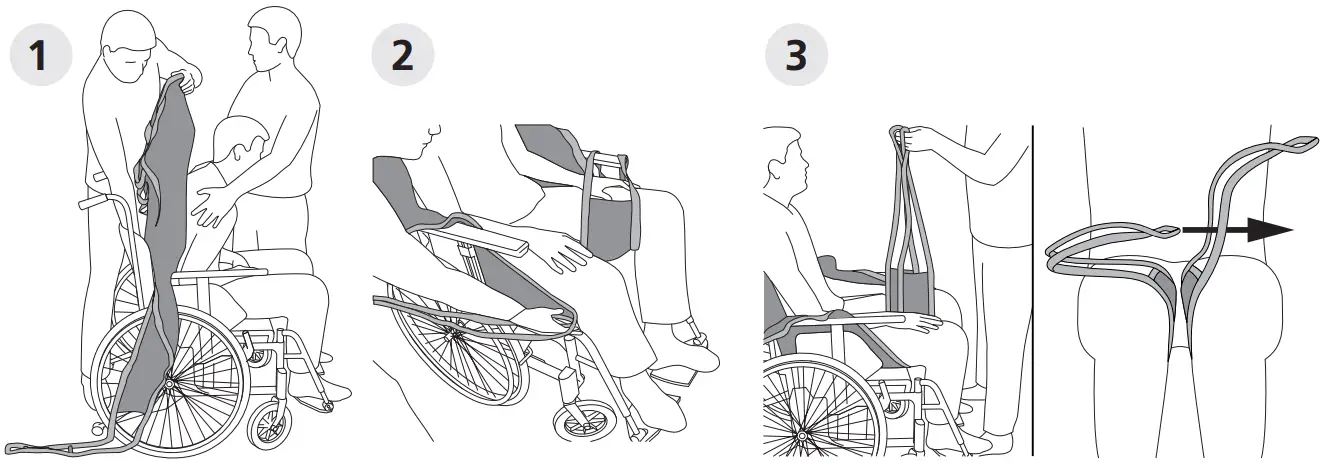 1

2

3