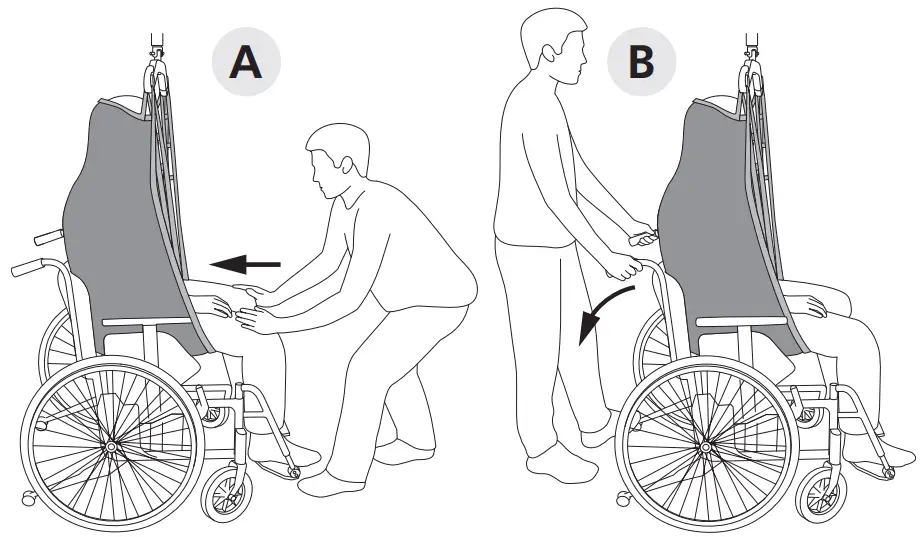 A

B