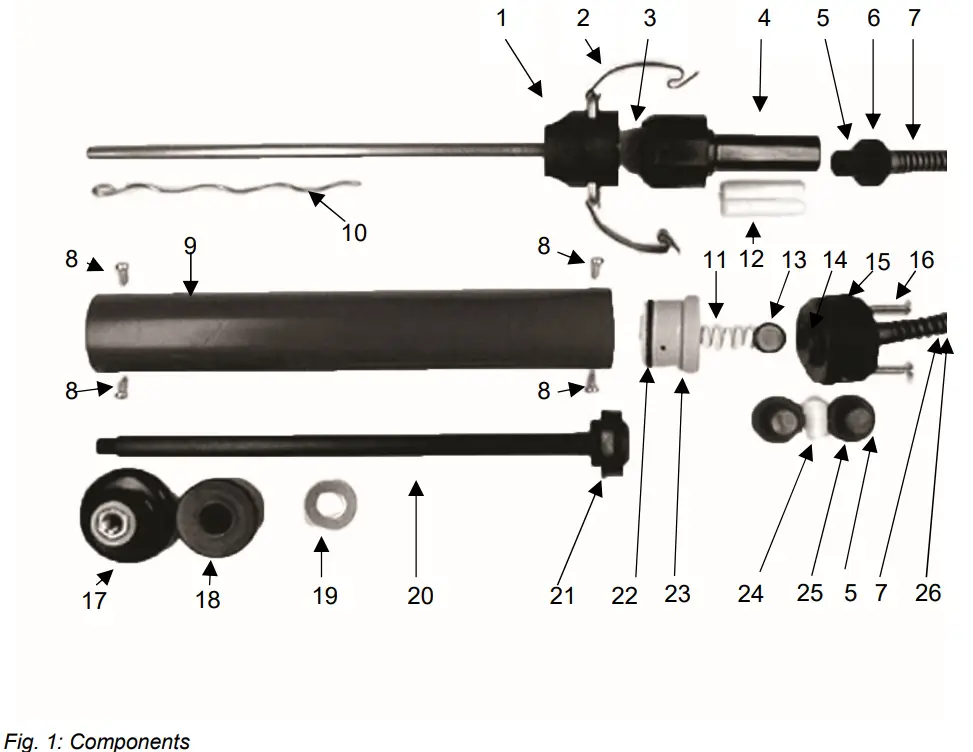 1 2 3 4 5 6 7

10

8 9 8 11 12 13 14 15 16

8 8

17 18 19 20 21 22 23 24 25 5 7 26

Fig. 1: Components