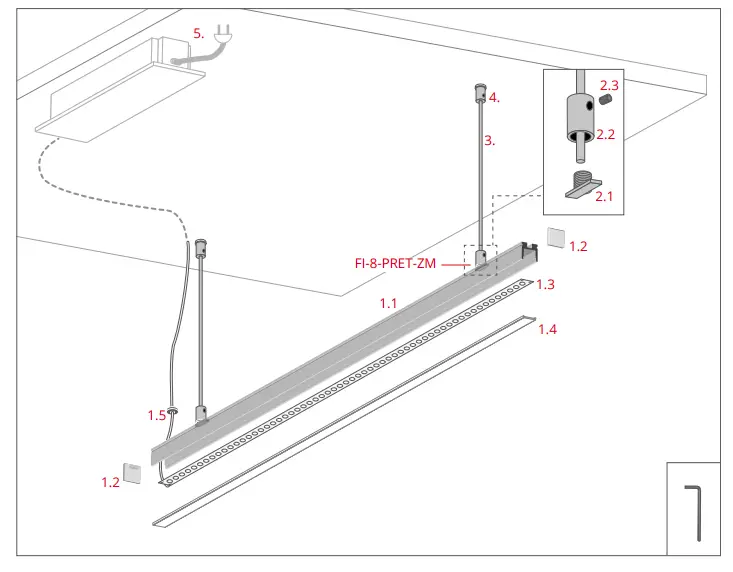 5.
4.
3.
2.3
2.2
2.1
1.2
FI-8-PRET-ZM
1.3
1.1
1.4
1.5
1.2