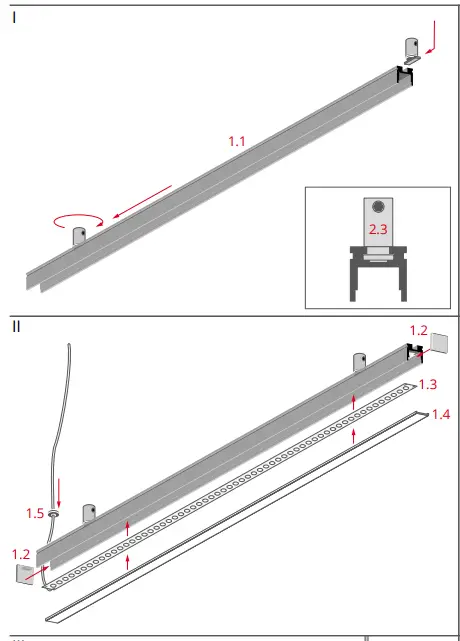 I

1.1

2.3

II

1.2

1.3

1.4

1.5

1.2