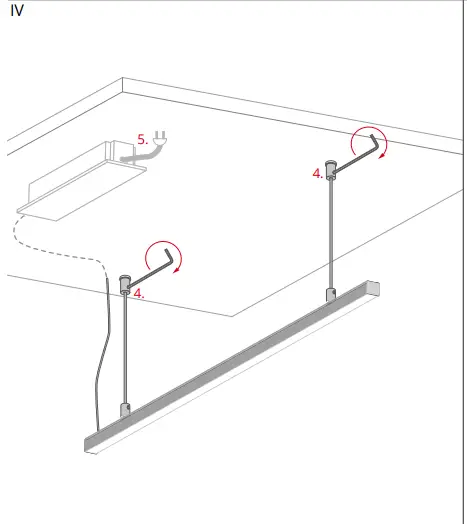 IV

5.

4.

4.