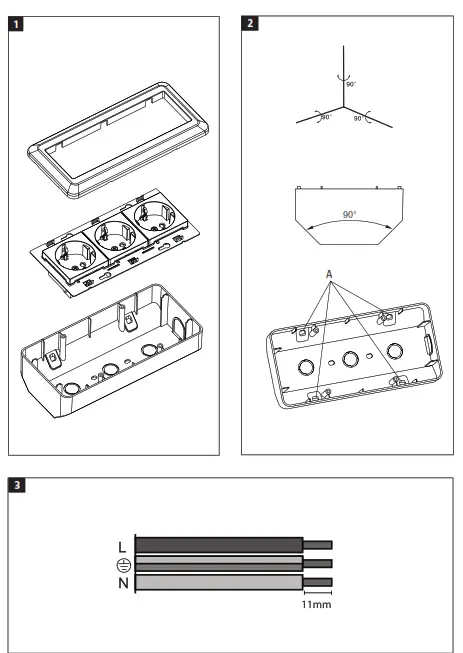 1

2

90°

90°

90°

90°

A

3

L

N

11mm