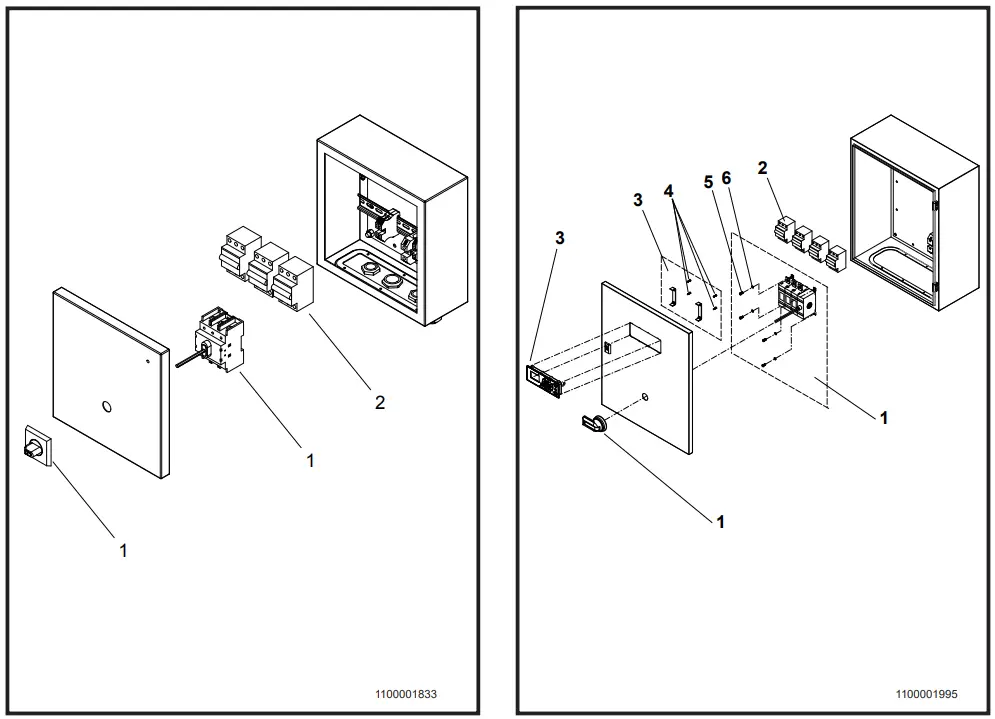 2

1

1

1100001833

3 4 5 6 2

3

1

1

1100001995