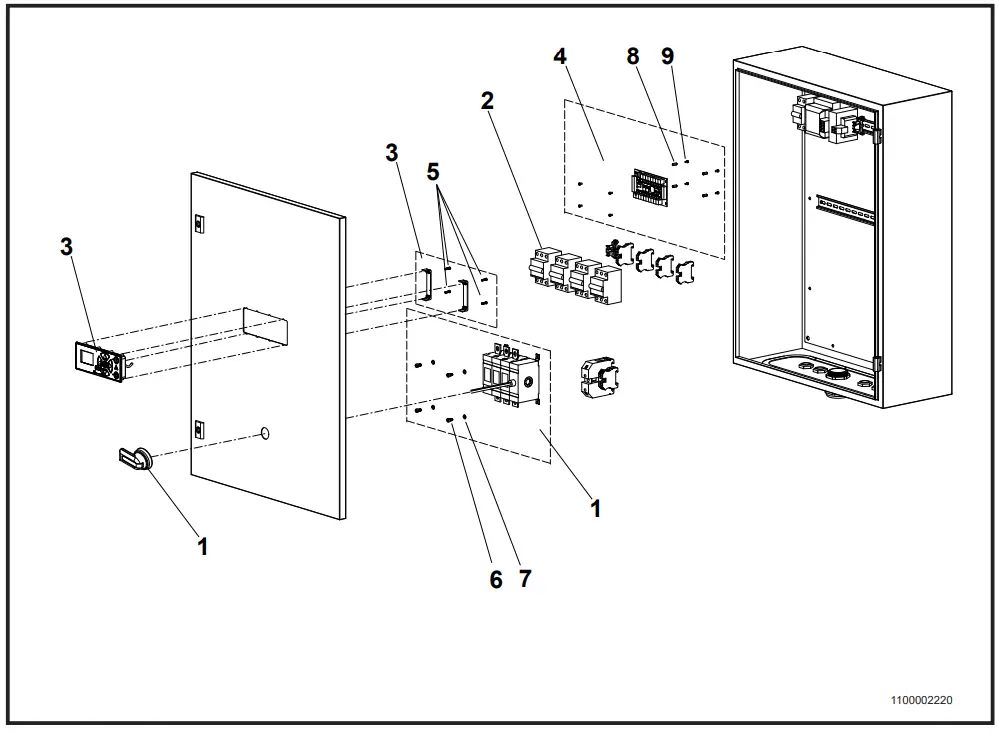 4
8
9
2
3
5
3
1
1
6
7
1100002220