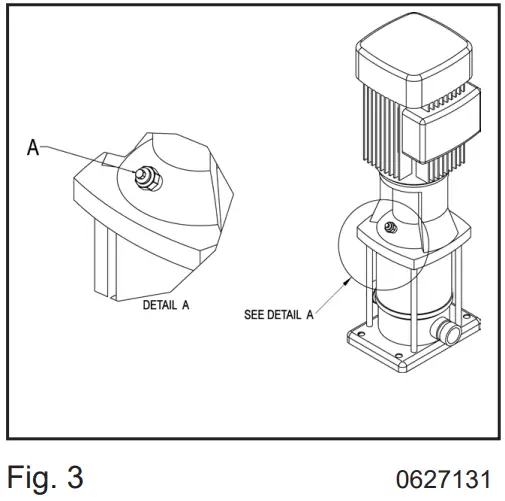 A

DETAIL A

SEE DETAIL A

Fig. 3

0627131