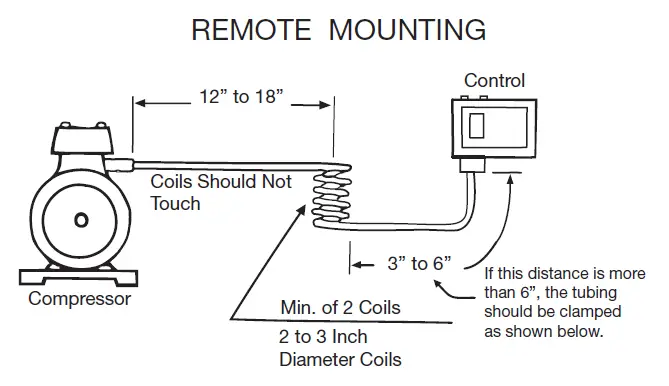 REMOTE MOUNTING

12” to 18”

Control

Coils Should Not Touch

Compressor

3” to 6”

If this distance is more than 6”, the tubing should be clamped as shown below.

Min. of 2 Coils

2 to 3 Inch Diameter Coils