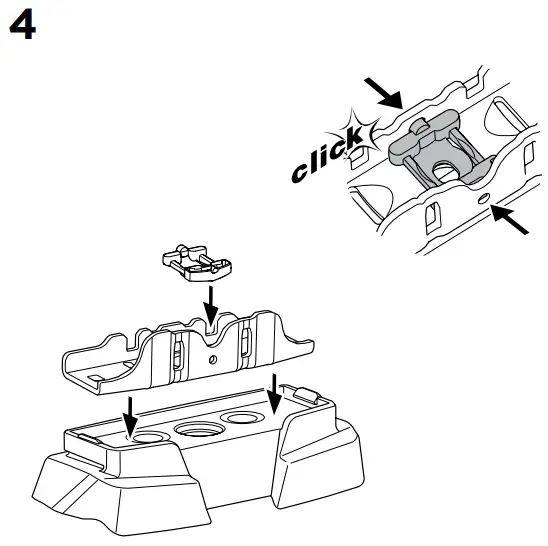 4

click