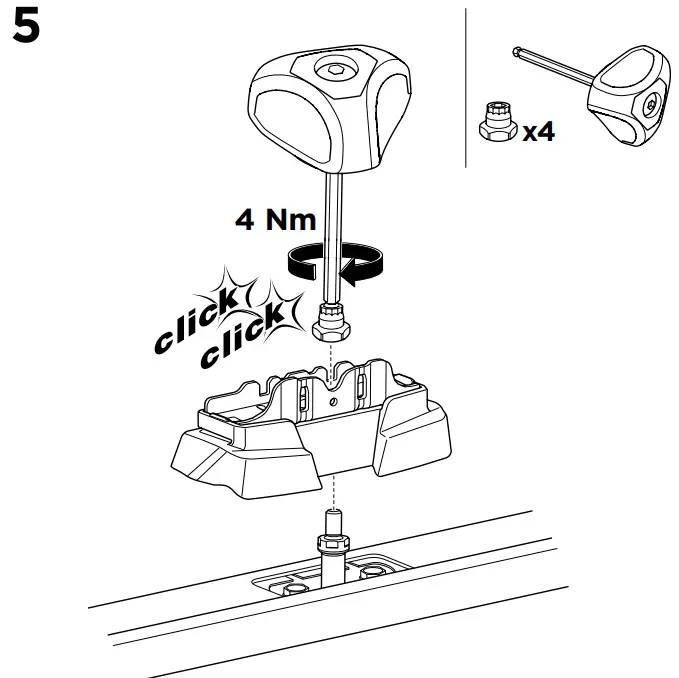 5

x4

4 Nm

click
click