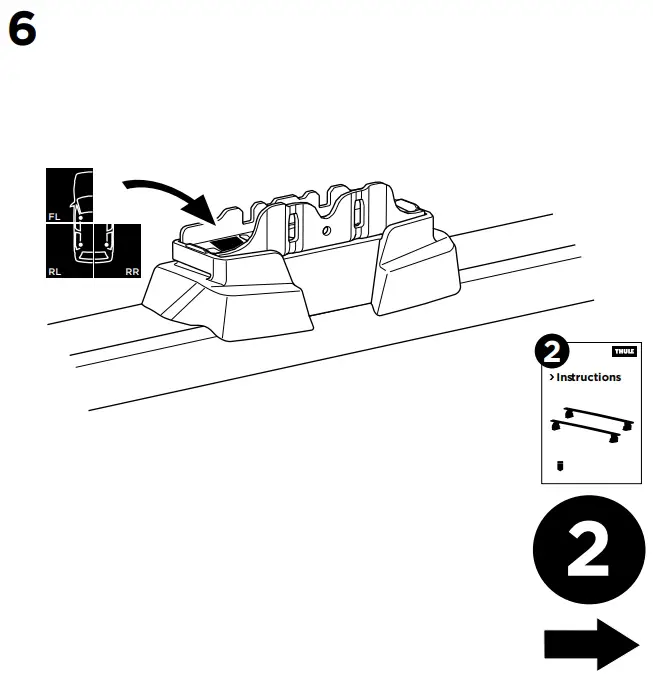 6

FL
RL
RR

2
THULE
> Instructions

2