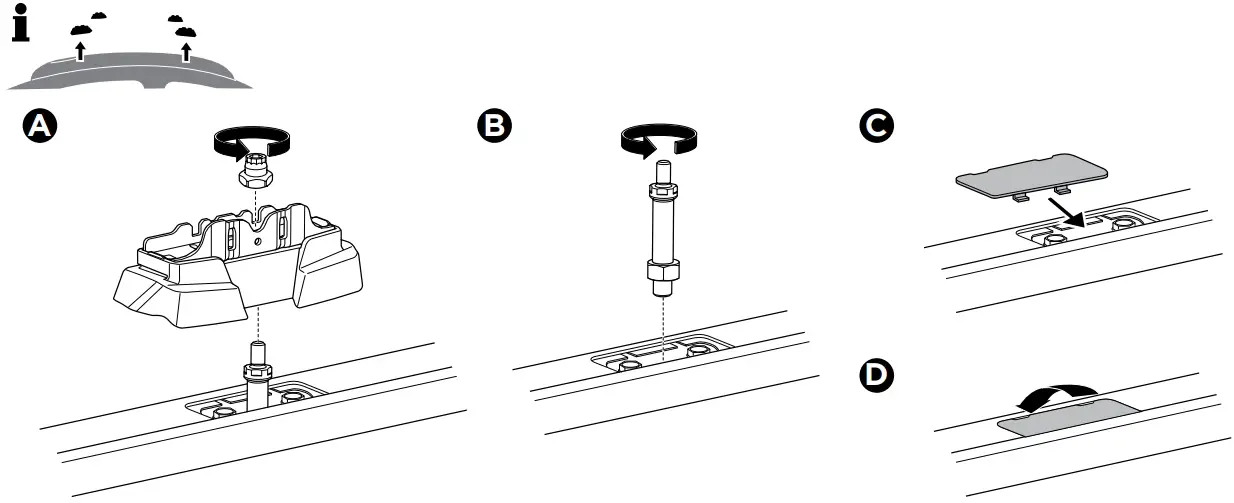 i

A

B

C

D