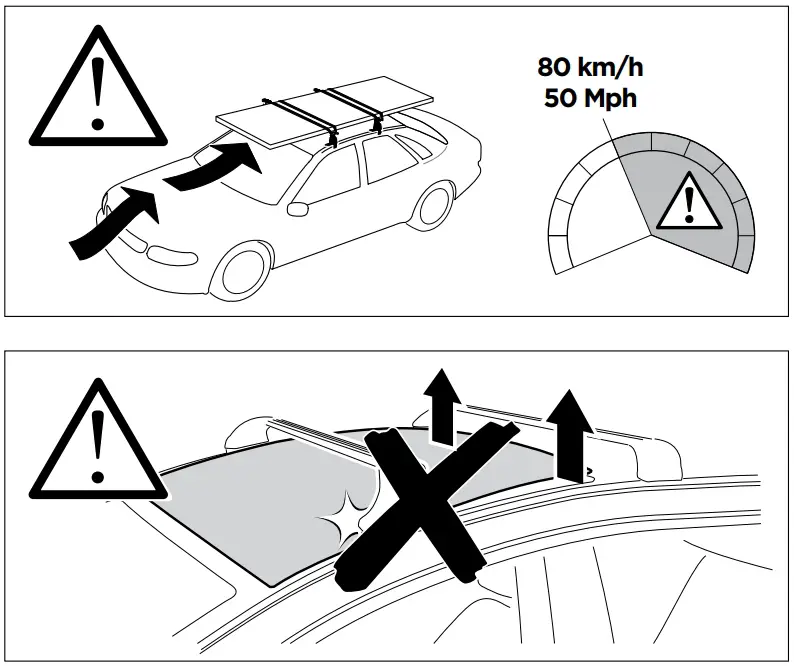 80 km/h
50 Mph