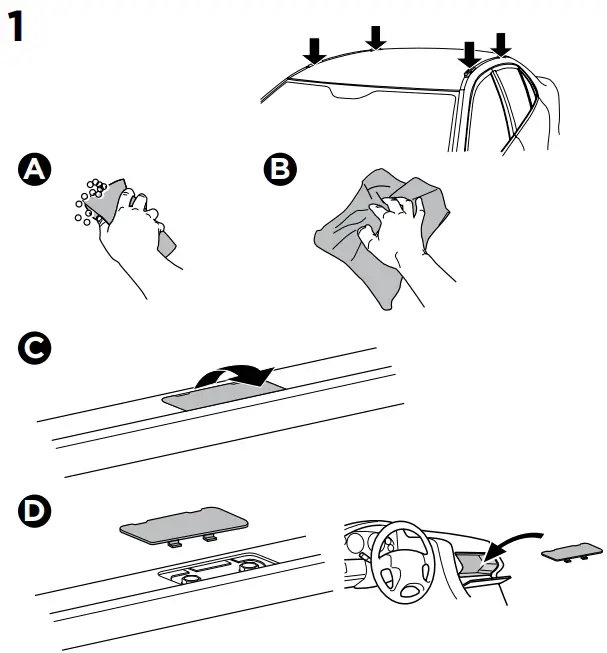 1

A

B

C

D