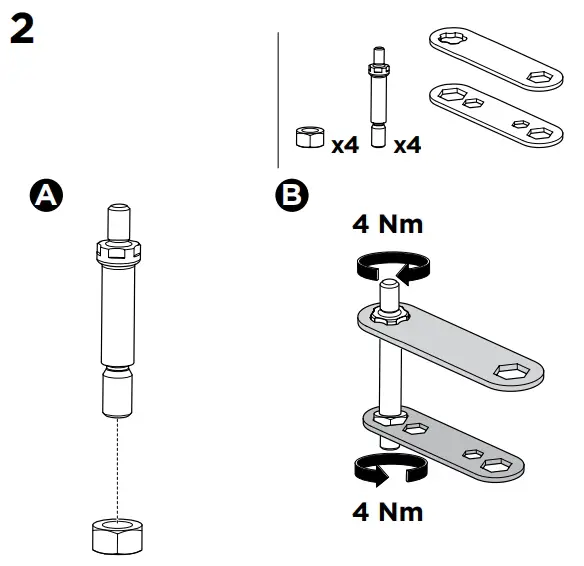 2

x4 x4

A

B

4 Nm

4 Nm