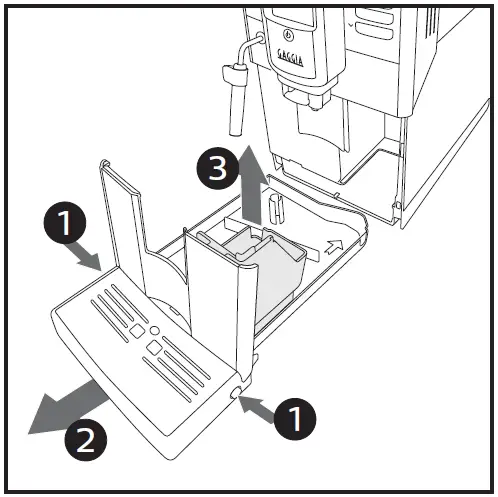 GAGGIA
3
1
1
2